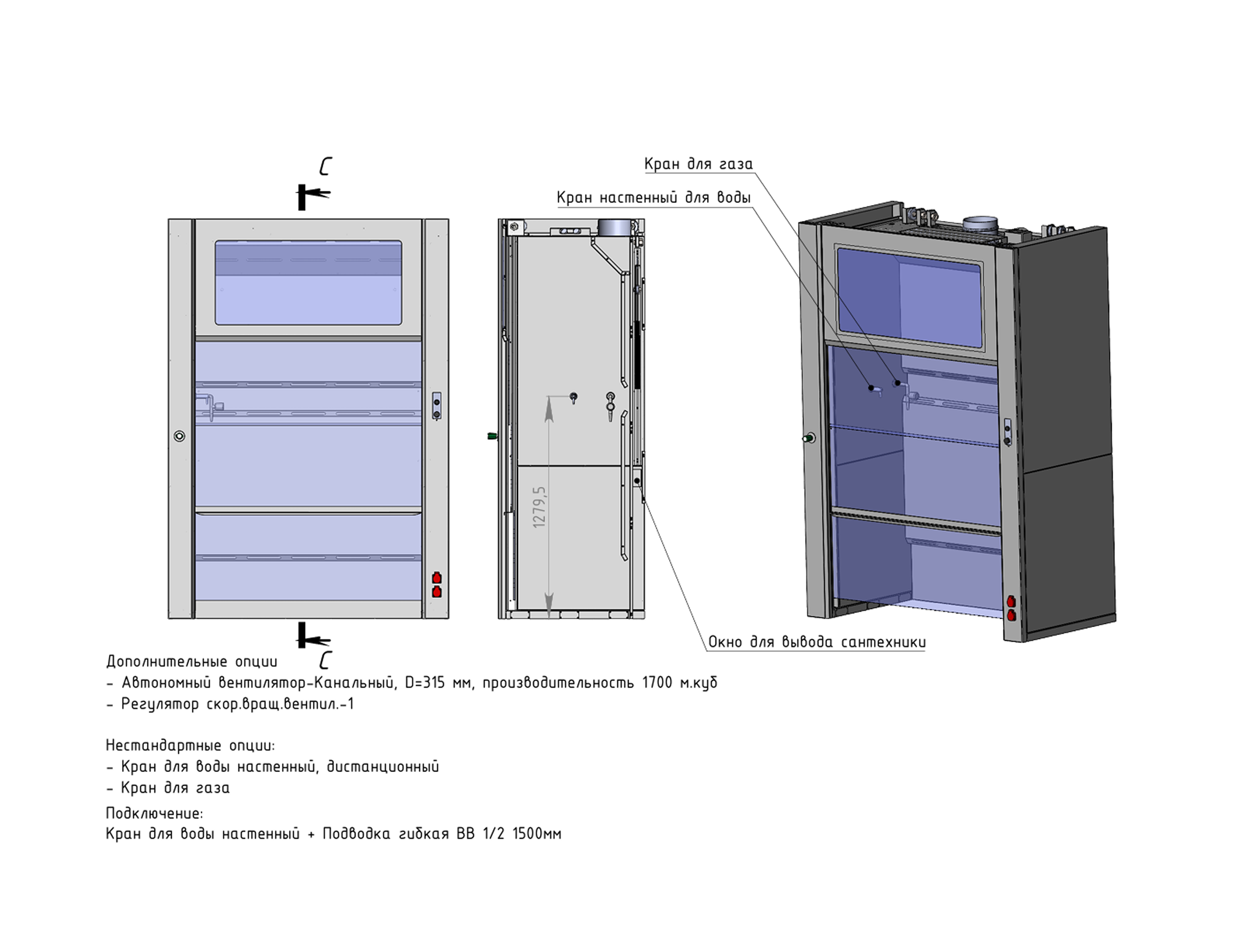 C

Кран для газа

Кран настенный для воды

1279,5

Окно для вывода сантехники

C

Дополнительные опции
- Автономный вентилятор-Канальный, D=315 мм, производительность 1700 м.куб
- Регулятор скор.вращ.вентил.-1

Нестандартные опции:
- Кран для воды настенный, дистанционный
- Кран для газа

Подключение:
Кран для воды настенный + Подводка гибкая ВВ 1/2 1500мм